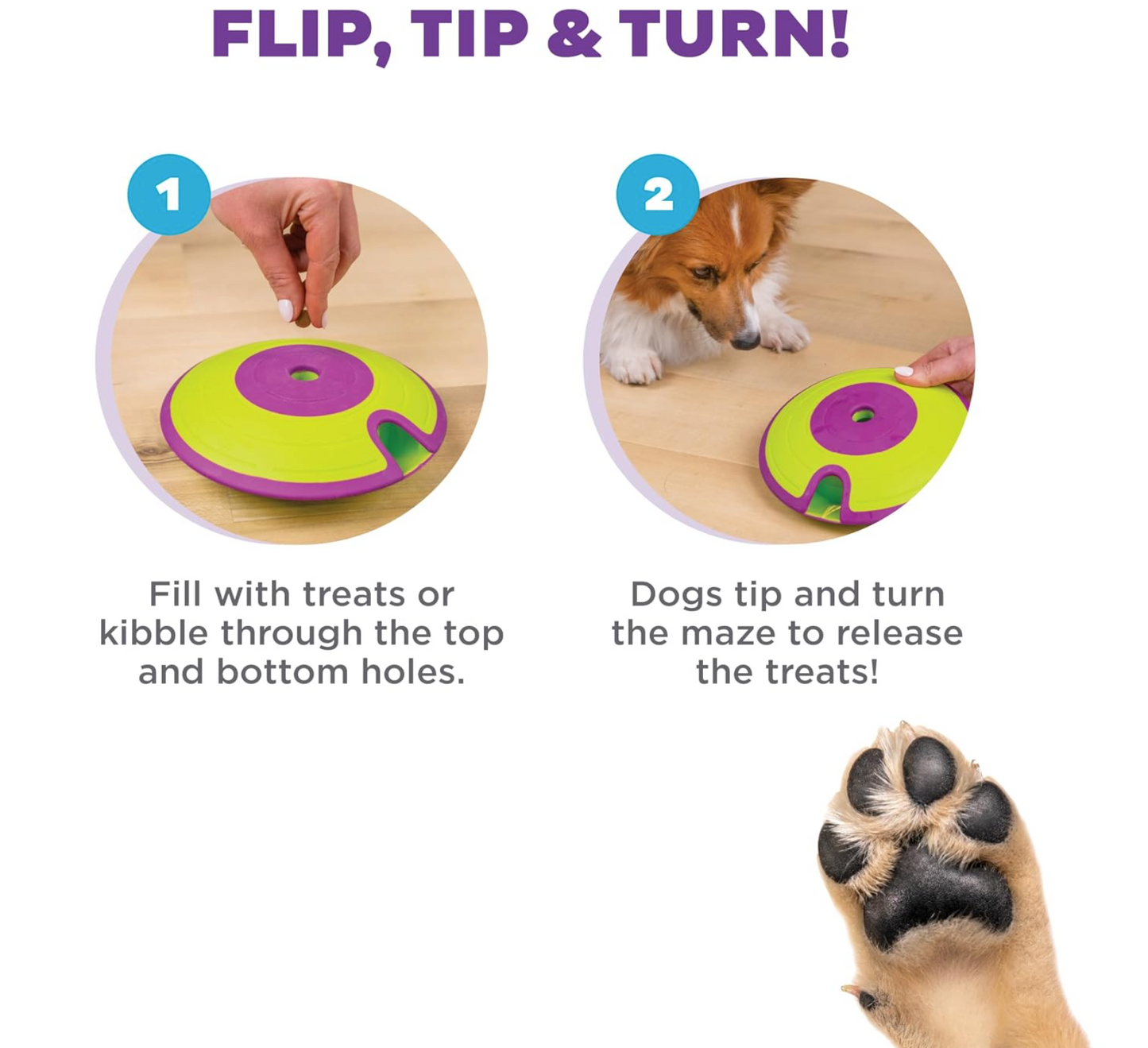 FLIP, TIP & TURN!

1

Fill with treats or kibble through the top and bottom holes.

2

Dogs tip and turn the maze to release the treats!