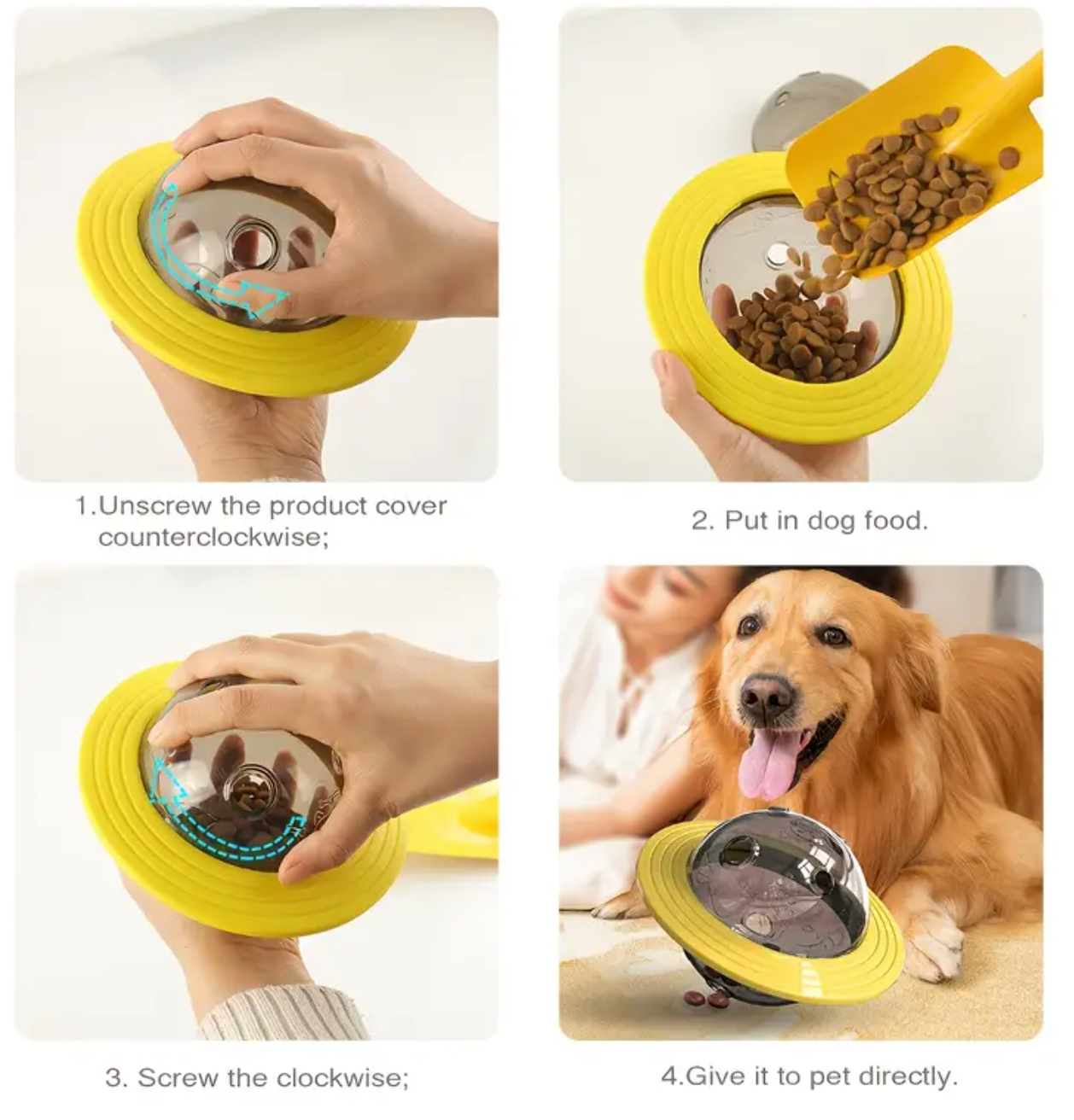 1.Unscrew the product cover counterclockwise;

2. Put in dog food.

3. Screw the clockwise;

4.Give it to pet directly.