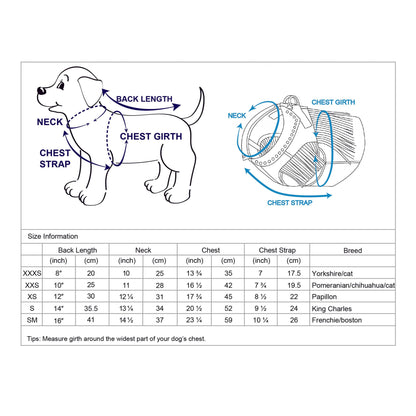 BACK LENGTH
NECK
CHEST GIRTH
CHEST STRAP

NECK
CHEST GIRTH
CHEST STRAP

Size Information

| | Back Length | | Neck | | Chest | | Chest Strap | | Breed |
|---|---|---|---|---|---|---|---|---|---|
| | (inch) | (cm) | (inch) | (cm) | (inch) | (cm) | (inch) | (cm) | |
| XXXS | 8" | 20 | 10 | 25 | 13 ¾ | 35 | 7 | 17.5 | Yorkshire/cat |
| XXS | 10" | 25 | 11 | 28 | 16 ½ | 42 | 7 ¾ | 19.5 | Pomeranian/chihuahua/cat |
| XS | 12" | 30 | 12 ¼ | 31 | 17 ¾ | 45 | 8 ½ | 22 | Papillon |
| S | 14" | 35.5 | 13 ¼ | 34 | 20 ½ | 52 | 9 ½ | 24 | King Charles |
| SM | 16" | 41 | 14 ½ | 37 | 23 ¼ | 59 | 10 ¼ | 26 | Frenchie/boston |

Tips: Measure girth around the widest part of your dog's chest.